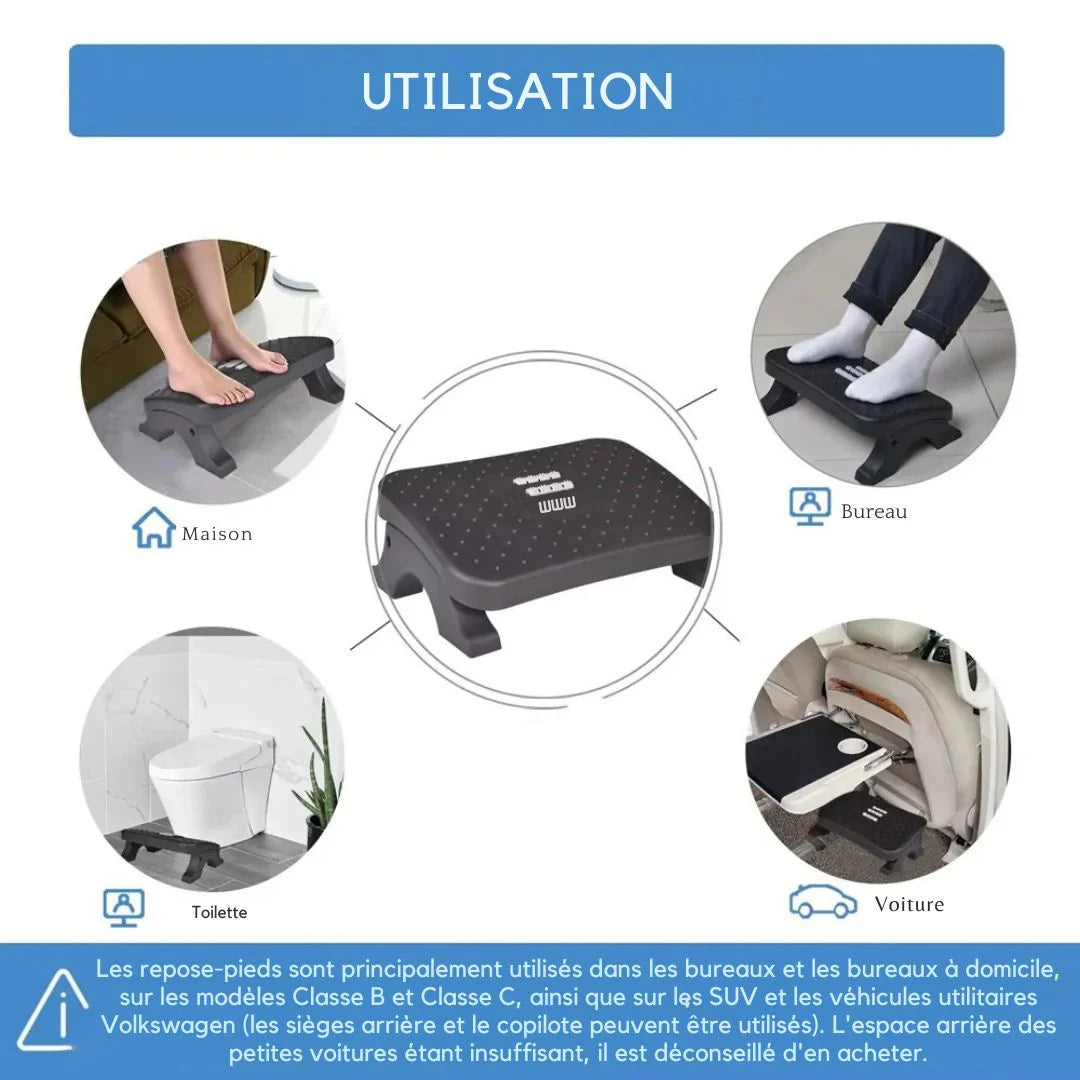 UTILISATION

Maison

Bureau

Toilette

Voiture

Les repose-pieds sont principalement utilisés dans les bureaux et les bureaux à domicile, sur les modèles Classe B et Classe C, ainsi que sur les SUV et les véhicules utilitaires Volkswagen (les sièges arrière et le copilote peuvent être utilisés). L'espace arrière des petites voitures étant insuffisant, il est déconseillé d'en acheter.